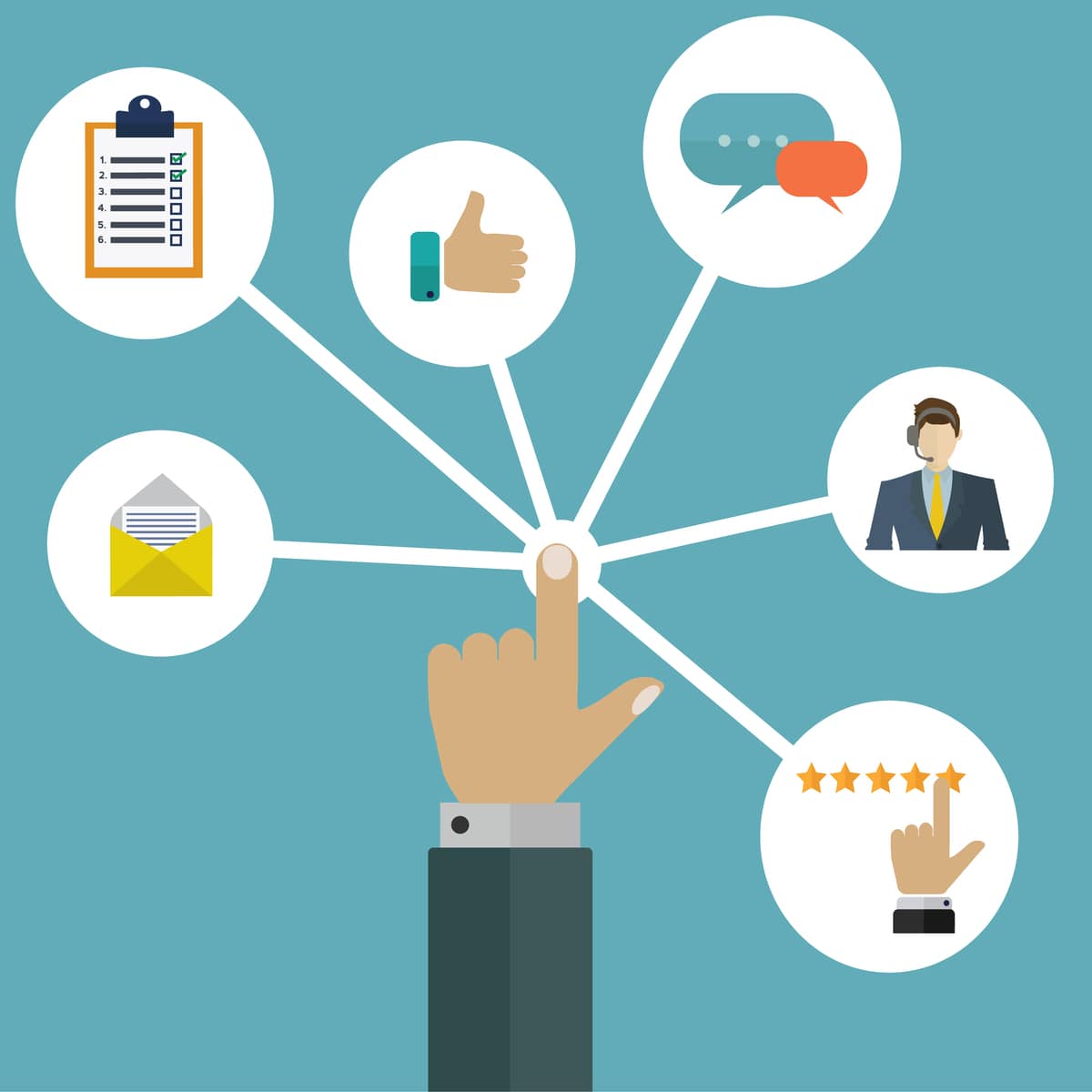 1.
2.
3.
4.
5.
6.