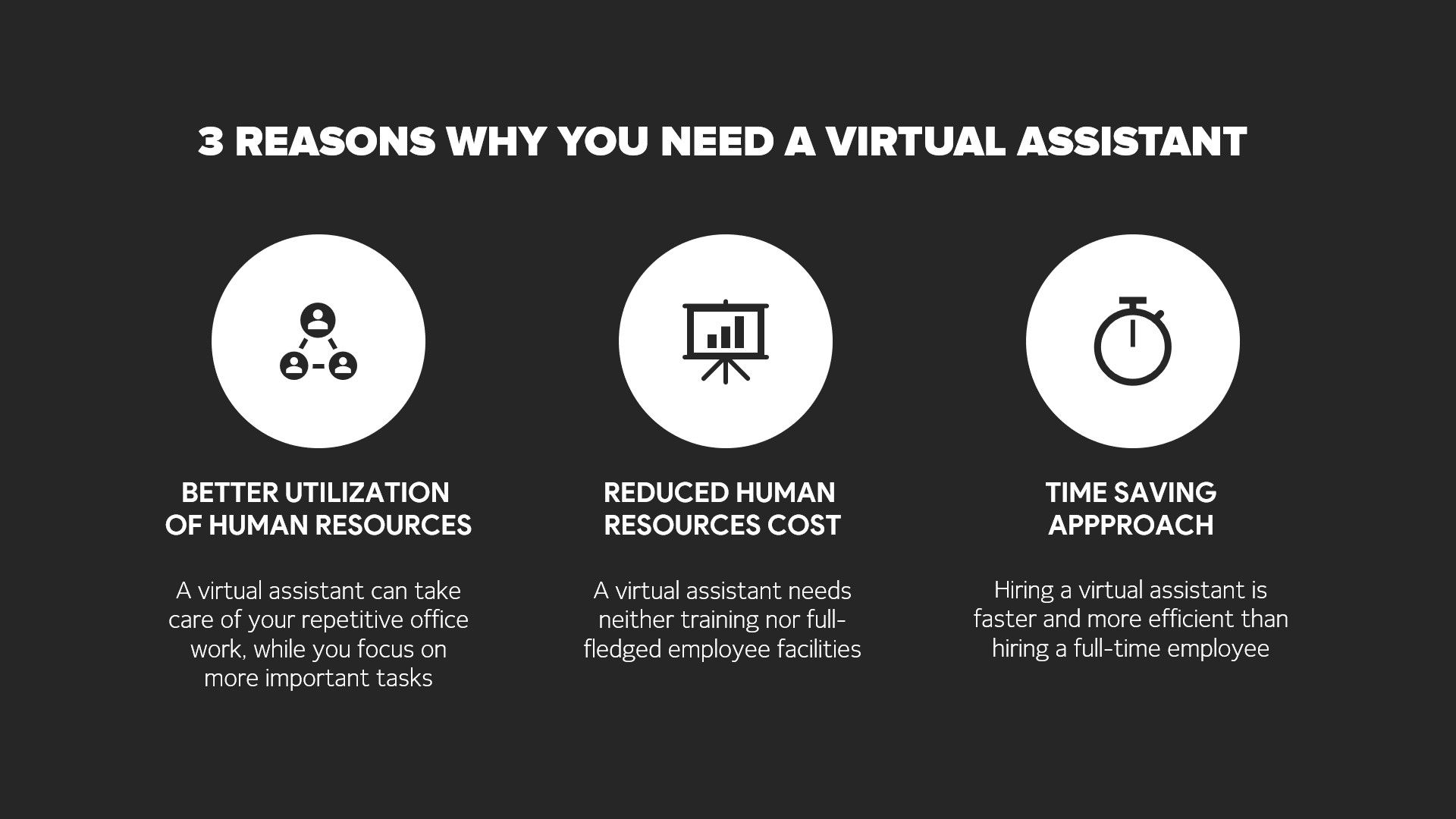 3 REASONS WHY YOU NEED A VIRTUAL ASSISTANT

BETTER UTILIZATION OF HUMAN RESOURCES

A virtual assistant can take care of your repetitive office work, while you focus on more important tasks

REDUCED HUMAN RESOURCES COST

A virtual assistant needs neither training nor full-fledged employee facilities

TIME SAVING APPPROACH

Hiring a virtual assistant is faster and more efficient than hiring a full-time employee